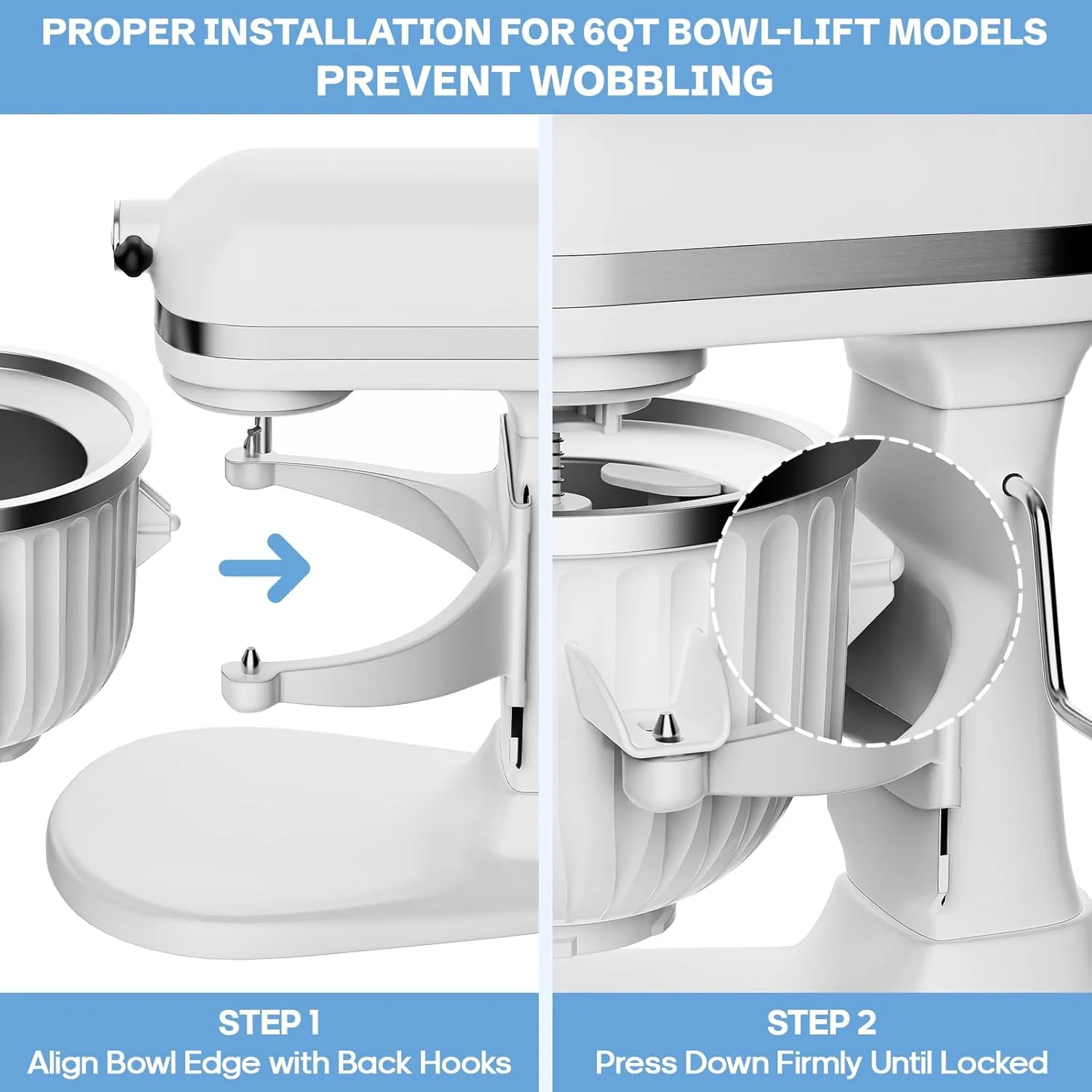 PROPER INSTALLATION FOR 6QT BOWL-LIFT MODELS
PREVENT WOBBLING

STEP 1
Align Bowl Edge with Back Hooks

STEP 2
Press Down Firmly Until Locked