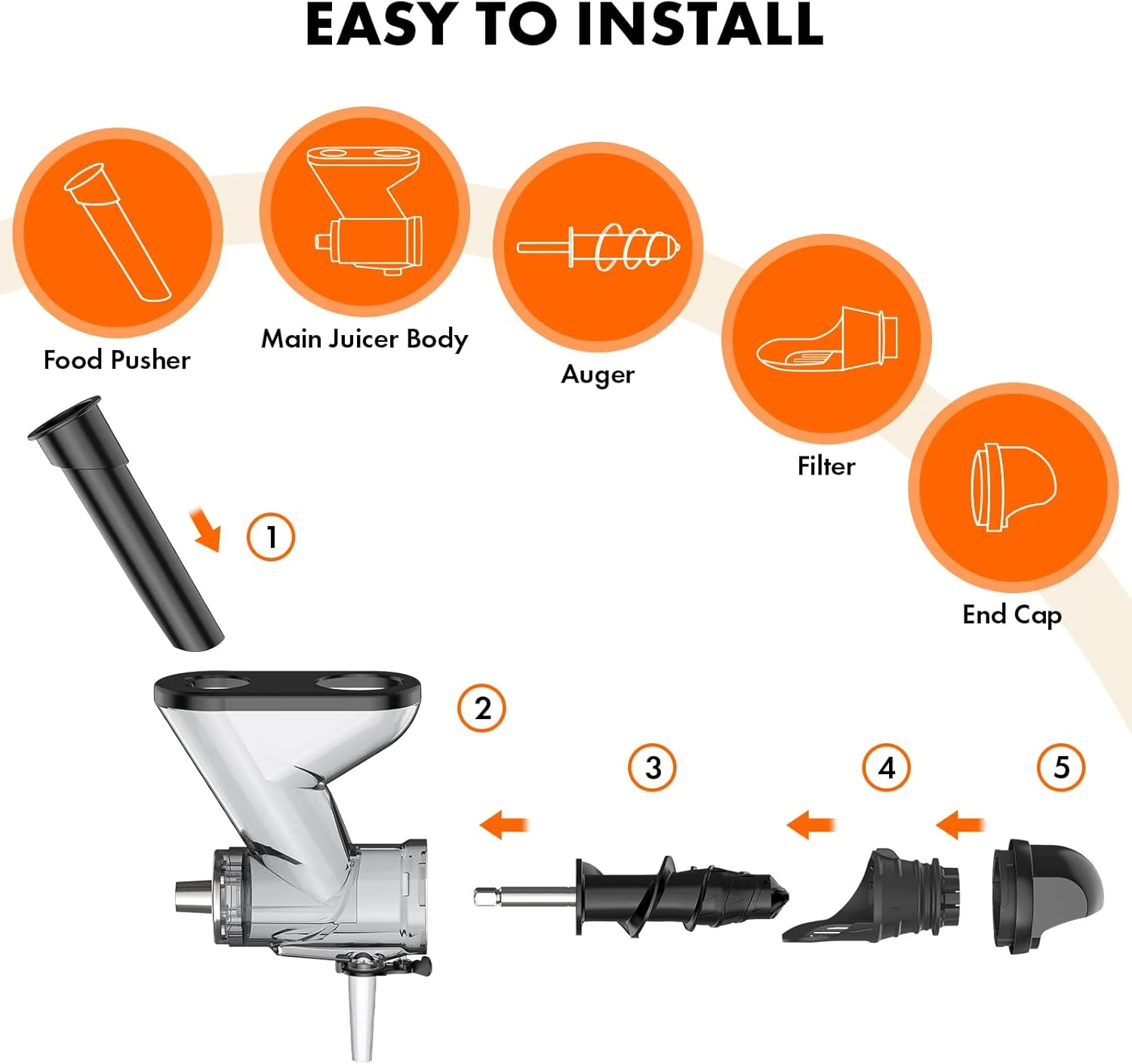 EASY TO INSTALL

Food Pusher

Main Juicer Body

Auger

Filter

End Cap

1

2

3

4

5